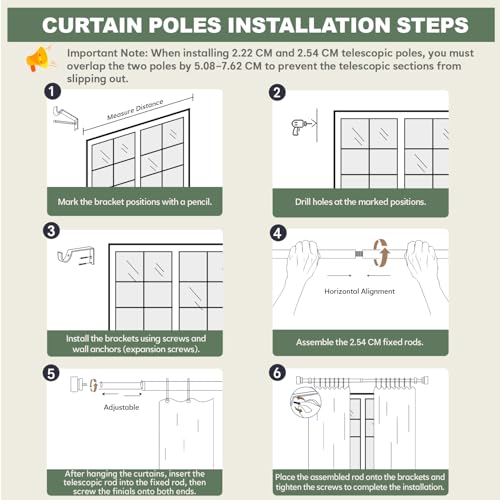 CURTAIN POLES INSTALLATION STEPS

Important Note: When installing 2.22 CM and 2.54 CM telescopic poles, you must overlap the two poles by 5.08–7.62 CM to prevent the telescopic sections from slipping out.

1

Measure Distance

Mark the bracket positions with a pencil.

2

Drill holes at the marked positions.

3

Install the brackets using screws and wall anchors (expansion screws).

4

Horizontal Alignment

Assemble the 2.54 CM fixed rods.

5

Adjustable

After hanging the curtains, insert the telescopic rod into the fixed rod, then screw the finials onto both ends.

6

Place the assembled rod onto the brackets and tighten the screws to complete the installation.