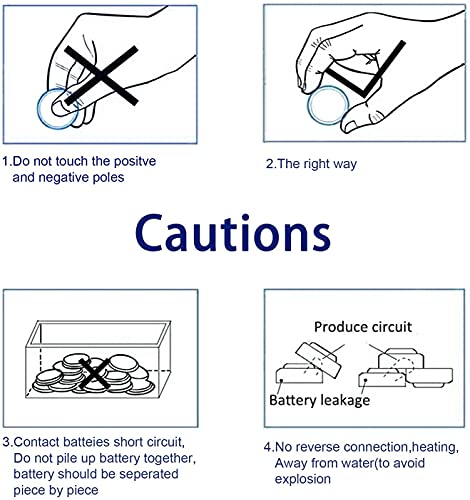 1.Do not touch the positve and negative poles

2.The right way

Cautions

Produce circuit

Battery leakage

3.Contact batteies short circuit, Do not pile up battery together, battery should be seperated piece by piece

4.No reverse connection,heating, Away from water(to avoid explosion