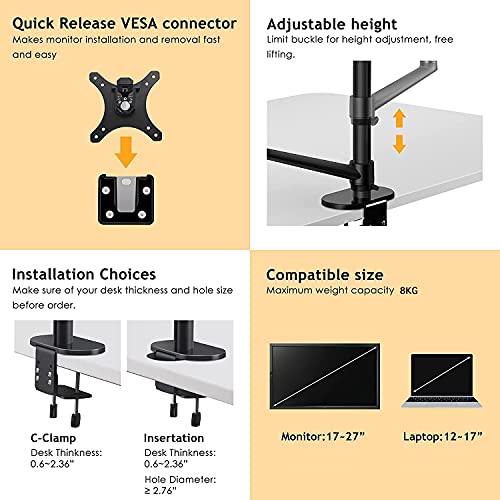 Quick Release VESA connector
Makes monitor installation and removal fast and easy

Adjustable height
Limit buckle for height adjustment, free lifting.

Installation Choices
Make sure of your desk thickness and hole size before order.

C-Clamp
Desk Thinkness: 0.6~2.36"

Insertation
Desk Thinkness: 0.6~2.36"
Hole Diameter: ≥ 2.76"

Compatible size
Maximum weight capacity 8KG

Monitor:17~27"

Laptop:12~17"