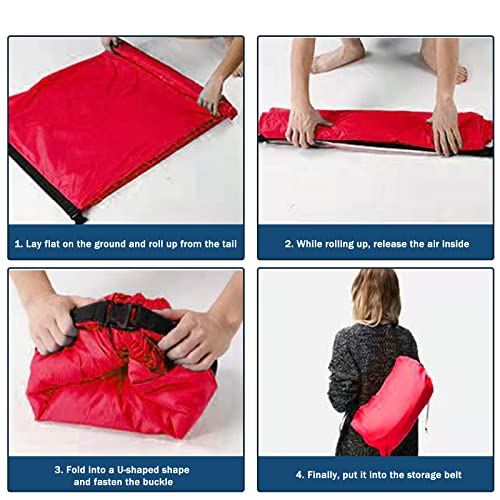 1. Lay flat on the ground and roll up from the tail

2. While rolling up, release the air inside

3. Fold into a U-shaped shape and fasten the buckle

4. Finally, put it into the storage belt