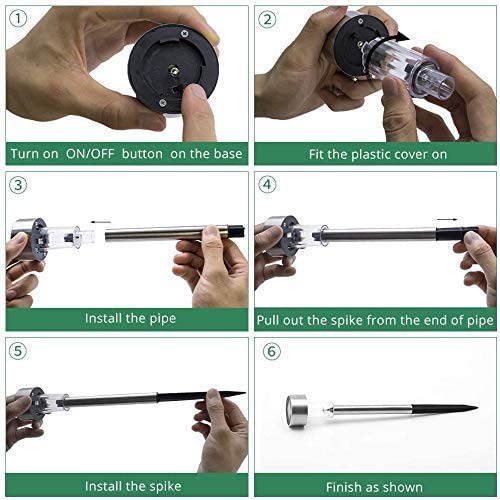 ①
Turn on ON/OFF button on the base

②
Fit the plastic cover on

③
Install the pipe

④
Pull out the spike from the end of pipe

⑤
Install the spike

⑥
Finish as shown