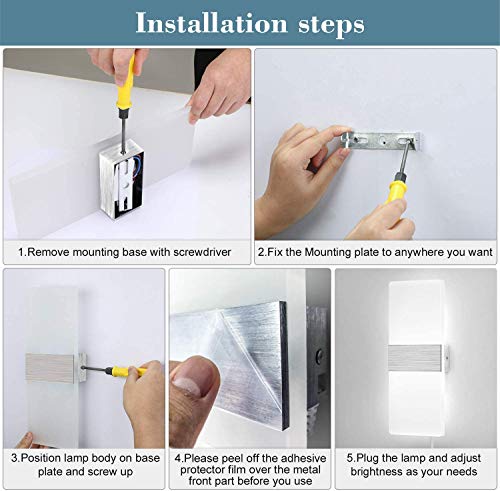 Installation steps

1.Remove mounting base with screwdriver

2.Fix the Mounting plate to anywhere you want

3.Position lamp body on base plate and screw up

4.Please peel off the adhesive protector film over the metal front part before you use

5.Plug the lamp and adjust brightness as your needs