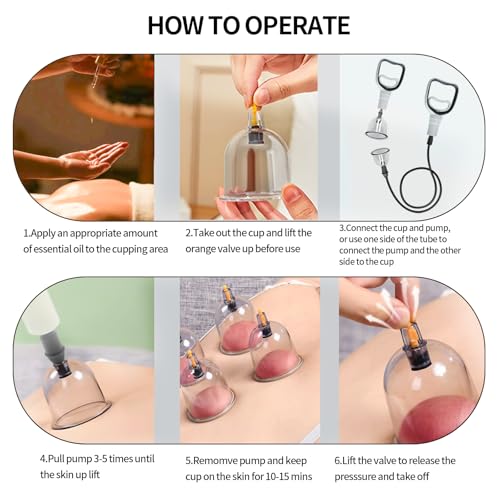 HOW TO OPERATE

1.Apply an appropriate amount of essential oil to the cupping area

2.Take out the cup and lift the orange valve up before use

3.Connect the cup and pump, or use one side of the tube to connect the pump and the other side to the cup

4.Pull pump 3-5 times until the skin up lift

5.Remomve pump and keep cup on the skin for 10-15 mins

6.Lift the valve to release the presssure and take off