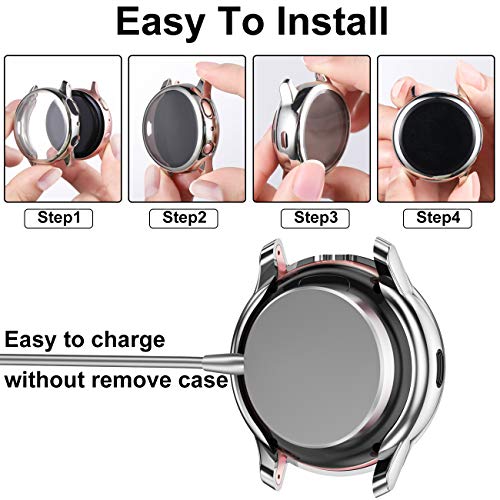 Easy To Install

Step1

Step2

Step3

Step4

Easy to charge without remove case