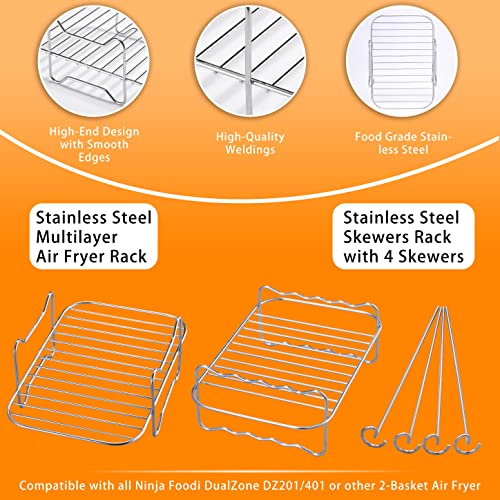 High-End Design with Smooth Edges

High-Quality Weldings

Food Grade Stainless Steel

Stainless Steel Multilayer Air Fryer Rack

Stainless Steel Skewers Rack with 4 Skewers

Compatible with all Ninja Foodi DualZone DZ201/401 or other 2-Basket Air Fryer