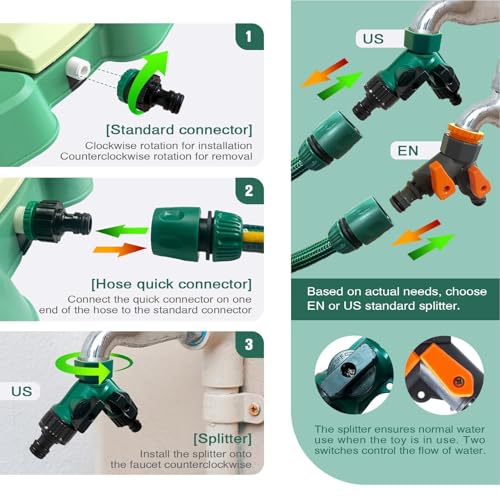 1

[Standard connector]

Clockwise rotation for installation
Counterclockwise rotation for removal

2

[Hose quick connector]

Connect the quick connector on one end of the hose to the standard connector

3

US

[Splitter]

Install the splitter onto the faucet counterclockwise

US

EN

Based on actual needs, choose EN or US standard splitter.

The splitter ensures normal water use when the toy is in use. Two switches control the flow of water.