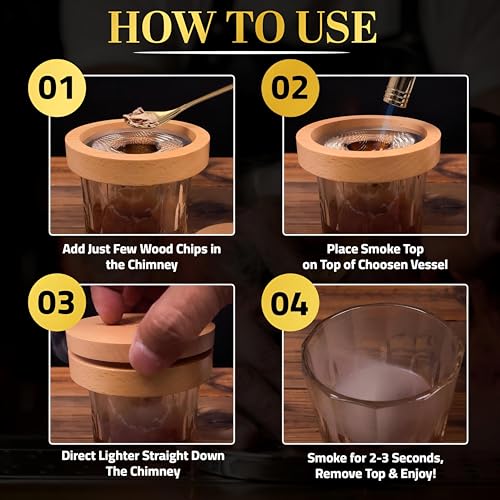 HOW TO USE

01

Add Just Few Wood Chips in the Chimney

02

Place Smoke Top on Top of Choosen Vessel

03

Direct Lighter Straight Down The Chimney

04

Smoke for 2-3 Seconds, Remove Top & Enjoy!