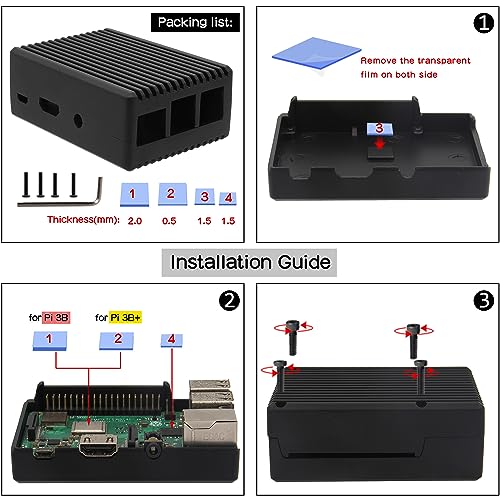 Packing list:

1 2 3 4

Thickness(mm): 2.0 0.5 1.5 1.5

1

Remove the transparent film on both side

3

Installation Guide

2

for Pi 3B

for Pi 3B+

1 2 4

3