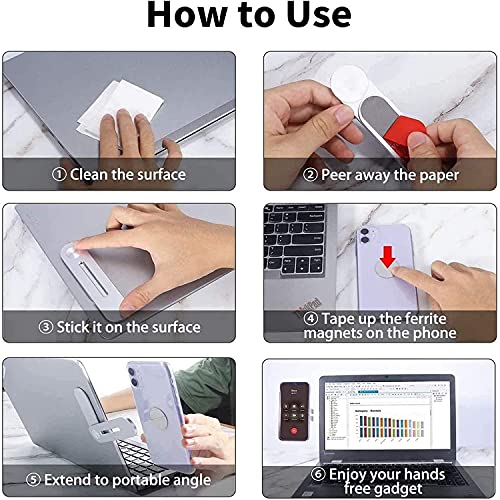 How to Use

① Clean the surface

② Peer away the paper

③ Stick it on the surface

④ Tape up the ferrite magnets on the phone

⑤ Extend to portable angle

⑥ Enjoy your hands free gadget