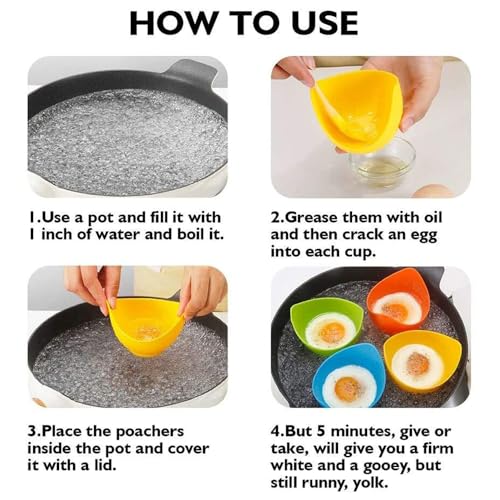 HOW TO USE

1.Use a pot and fill it with 1 inch of water and boil it.

2.Grease them with oil and then crack an egg into each cup.

3.Place the poachers inside the pot and cover it with a lid.

4.But 5 minutes, give or take, will give you a firm white and a gooey, but still runny, yolk.