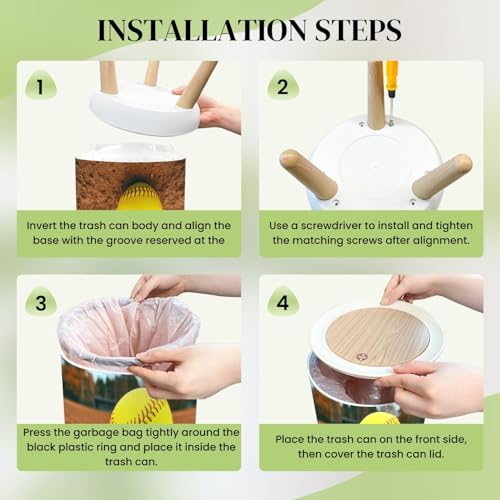 INSTALLATION STEPS

1

Invert the trash can body and align the base with the groove reserved at the

2

Use a screwdriver to install and tighten the matching screws after alignment.

3

Press the garbage bag tightly around the black plastic ring and place it inside the trash can.

4

Place the trash can on the front side, then cover the trash can lid.