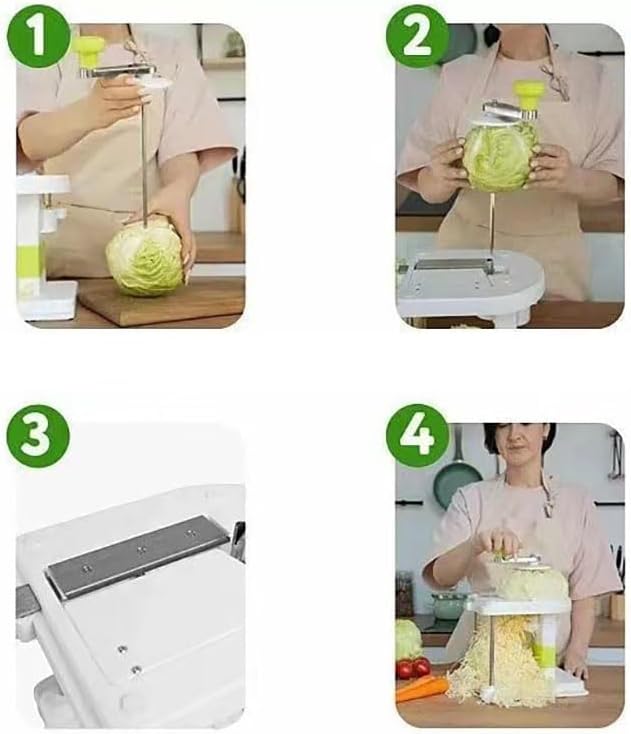 1
2
3
4