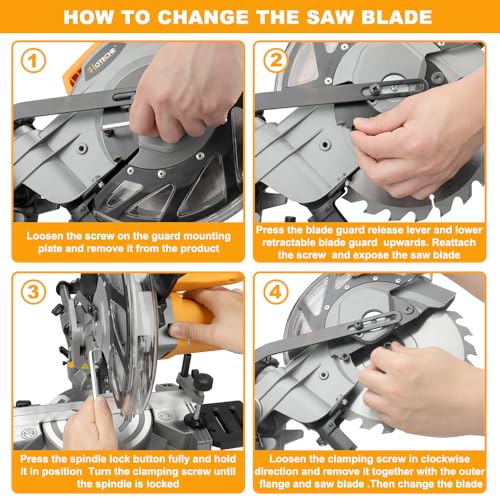 HOW TO CHANGE THE SAW BLADE

1

HOTECHE

Loosen the screw on the guard mounting plate and remove it from the product

2

Press the blade guard release lever and lower retractable blade guard upwards. Reattach the screw and expose the saw blade

3

Press the spindle lock button fully and hold it in position Turn the clamping screw until the spindle is locked

4

Loosen the clamping screw in clockwise direction and remove it together with the outer flange and saw blade .Then change the blade