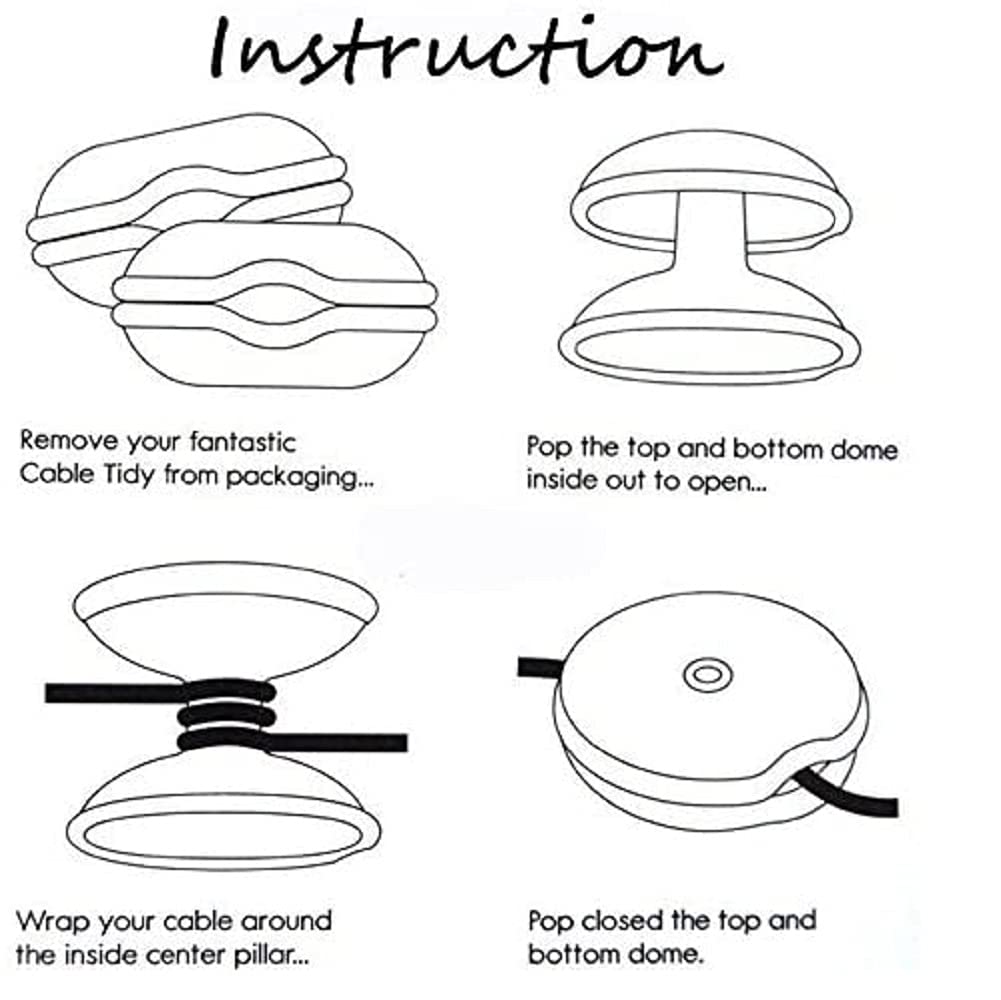 Instruction

Remove your fantastic Cable Tidy from packaging...

Pop the top and bottom dome inside out to open...

Wrap your cable around the inside center pillar...

Pop closed the top and bottom dome.