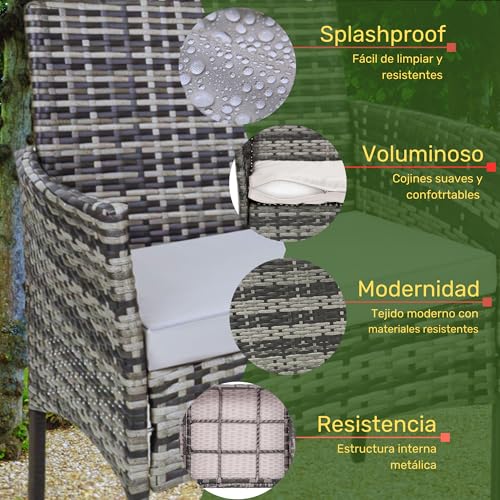 Splashproof
Fácil de limpiar y resistentes

Voluminoso
Cojines suaves y confotrtables

Modernidad
Tejido moderno con materiales resistentes

Resistencia
Estructura interna metálica