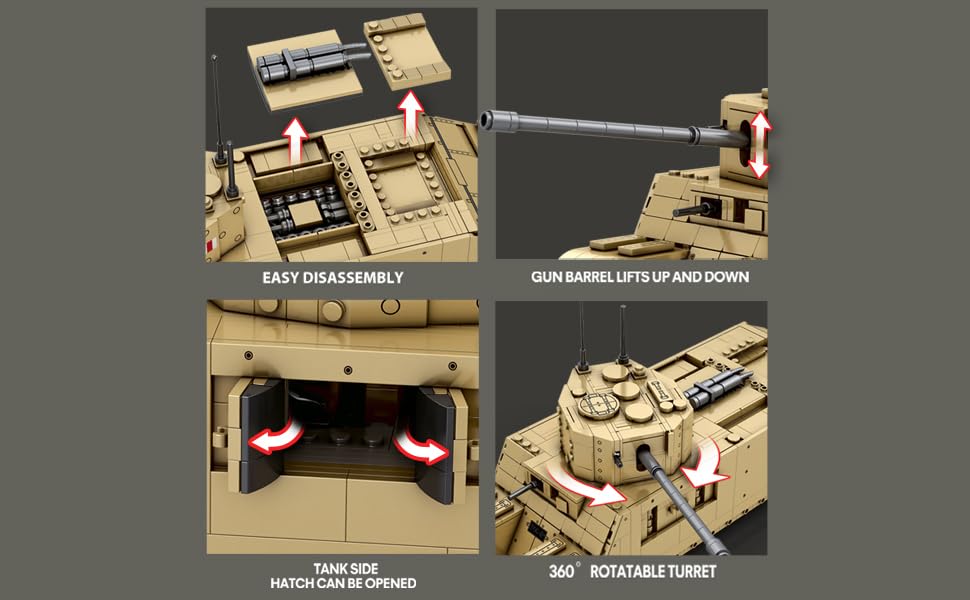 EASY DISASSEMBLY

GUN BARREL LIFTS UP AND DOWN

TANK SIDE
HATCH CAN BE OPENED

360° ROTATABLE TURRET