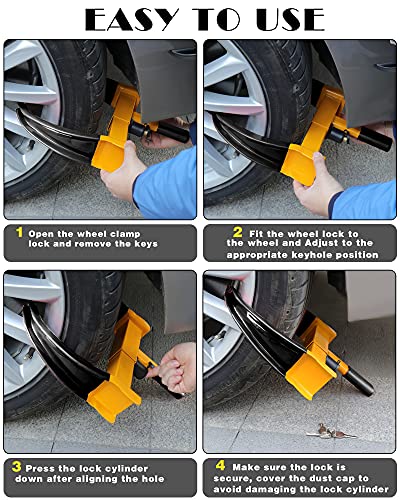 EASY TO USE

1 Open the wheel clamp lock and remove the keys

2 Fit the wheel lock to the wheel and Adjust to the appropriate keyhole position

3 Press the lock cylinder down after aligning the hole

4 Make sure the lock is secure, cover the dust cap to avoid damaging the lock cylinder