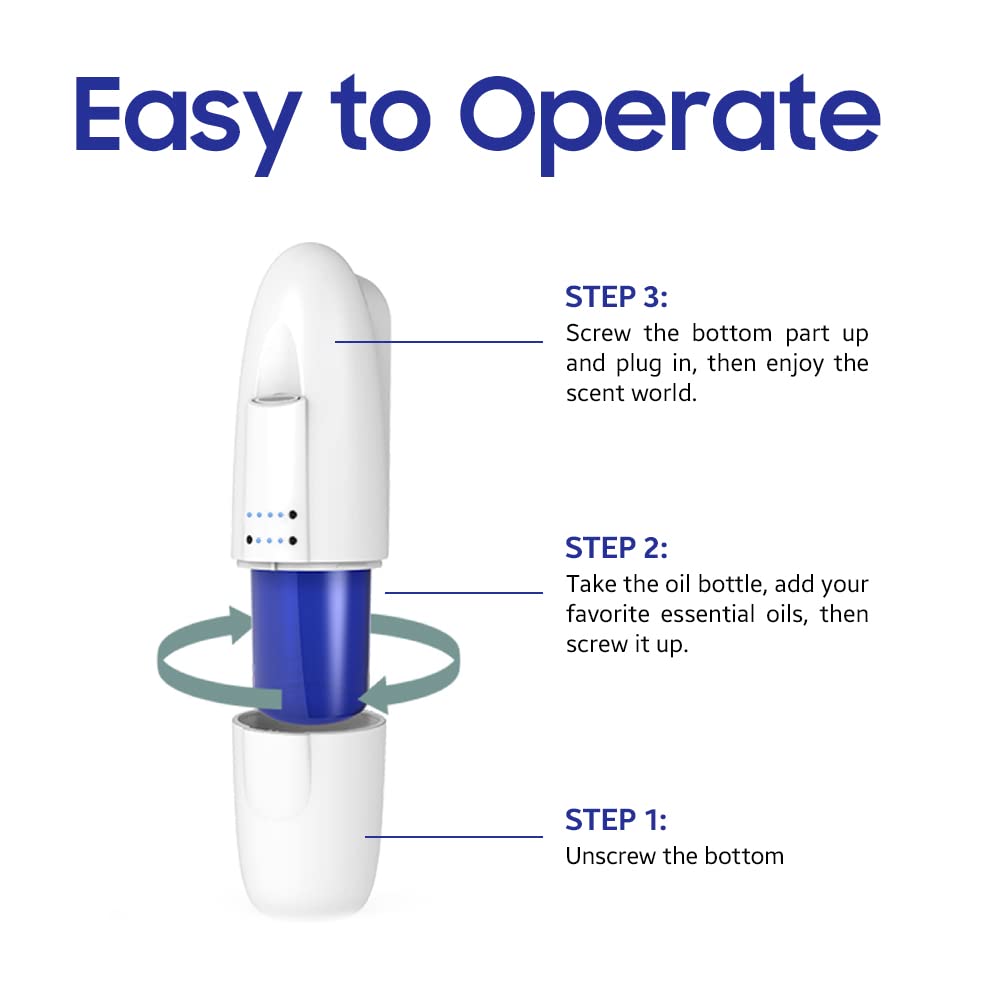 Easy to Operate

STEP 3:
Screw the bottom part up and plug in, then enjoy the scent world.

STEP 2:
Take the oil bottle, add your favorite essential oils, then screw it up.

STEP 1:
Unscrew the bottom