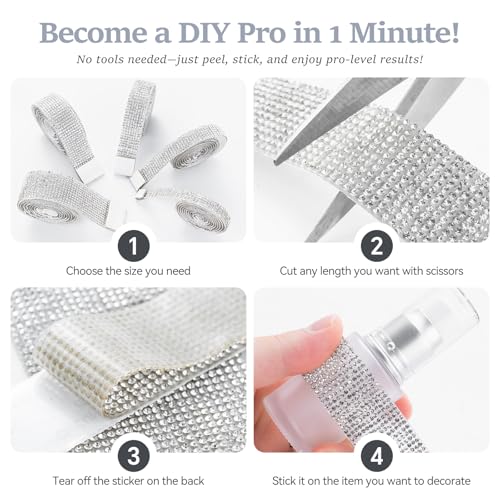 Become a DIY Pro in 1 Minute!

No tools needed—just peel, stick, and enjoy pro-level results!

1

Choose the size you need

2

Cut any length you want with scissors

3

Tear off the sticker on the back

4

Stick it on the item you want to decorate