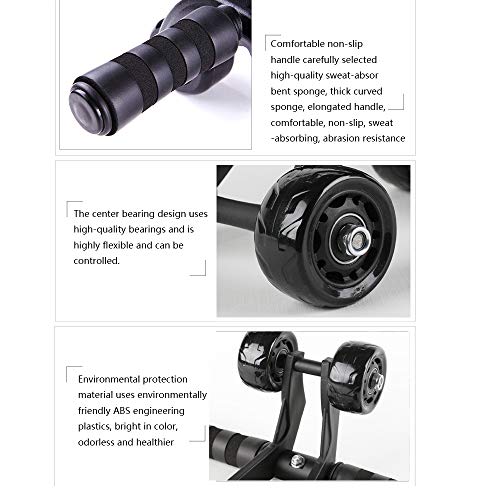 Comfortable non-slip handle carefully selected high-quality sweat-absor bent sponge, thick curved sponge, elongated handle, comfortable, non-slip, sweat -absorbing, abrasion resistance

The center bearing design uses high-quality bearings and is highly flexible and can be controlled.

Environmental protection material uses environmentally friendly ABS engineering plastics, bright in color, odorless and healthier