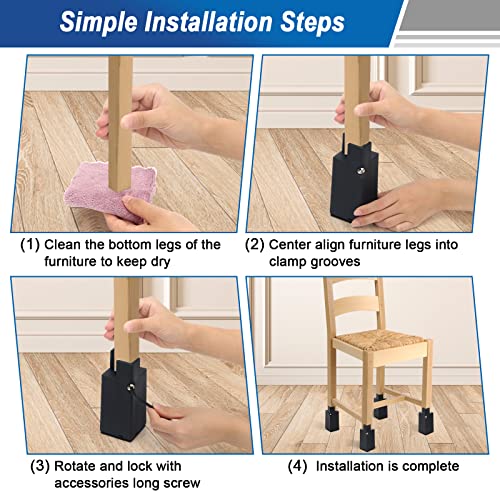 Simple Installation Steps

(1) Clean the bottom legs of the furniture to keep dry

(2) Center align furniture legs into clamp grooves

(3) Rotate and lock with accessories long screw

(4) Installation is complete