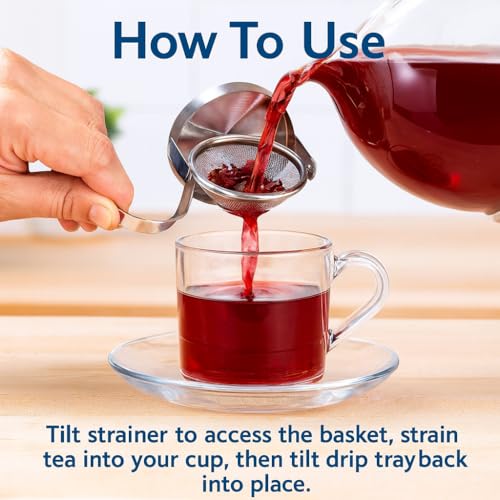 How To Use

Tilt strainer to access the basket, strain tea into your cup, then tilt drip tray back into place.