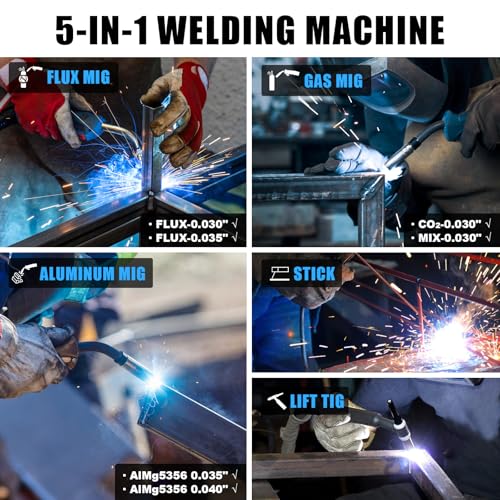 5-IN-1 WELDING MACHINE

FLUX MIG

• FLUX-0.030" √
• FLUX-0.035" √

GAS MIG

• $CO_2$-0.030" √
• MIX-0.030" √

ALUMINUM MIG

• AlMg5356 0.035" √
• AlMg5356 0.040" √

STICK

LIFT TIG