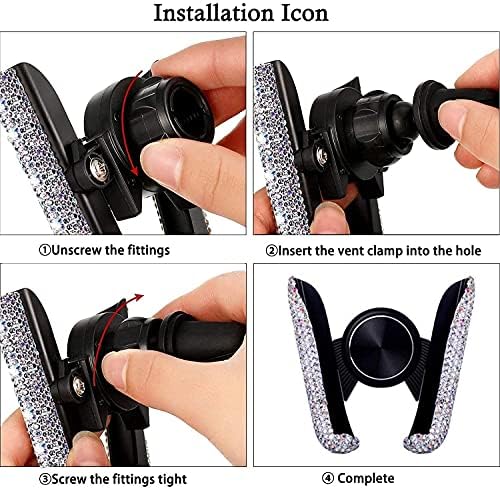 Installation Icon

①Unscrew the fittings

②Insert the vent clamp into the hole

③Screw the fittings tight

④ Complete