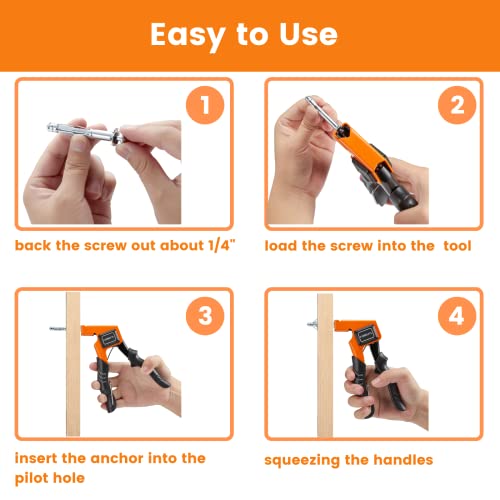 Easy to Use

1

back the screw out about 1/4"

2

load the screw into the  tool

3

insert the anchor into the pilot hole

4

squeezing the handles