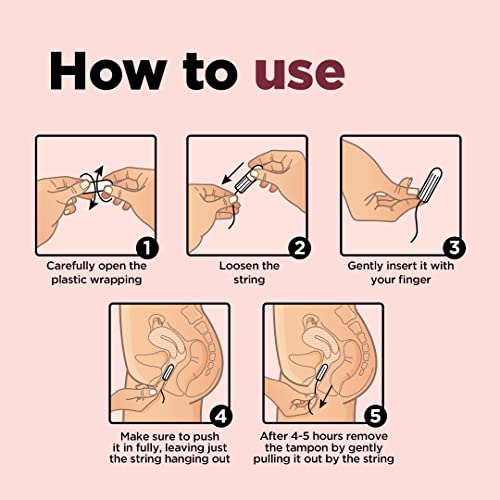 How to use

1
Carefully open the plastic wrapping

2
Loosen the string

3
Gently insert it with your finger

4
Make sure to push it in fully, leaving just the string hanging out

5
After 4-5 hours remove the tampon by gently pulling it out by the string