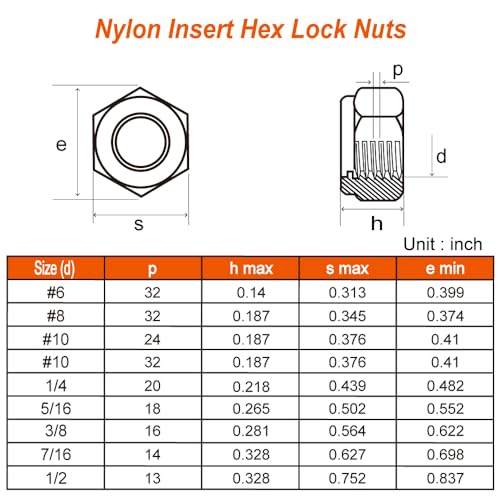 Nylon Insert Hex Lock Nuts

e

s

p

d

h

Unit : inch

| Size (d) | p | h max | s max | e min |
|---|---|---|---|---|
| #6 | 32 | 0.14 | 0.313 | 0.399 |
| #8 | 32 | 0.187 | 0.345 | 0.374 |
| #10 | 24 | 0.187 | 0.376 | 0.41 |
| #10 | 32 | 0.187 | 0.376 | 0.41 |
| 1/4 | 20 | 0.218 | 0.439 | 0.482 |
| 5/16 | 18 | 0.265 | 0.502 | 0.552 |
| 3/8 | 16 | 0.281 | 0.564 | 0.622 |
| 7/16 | 14 | 0.328 | 0.627 | 0.698 |
| 1/2 | 13 | 0.328 | 0.752 | 0.837 |