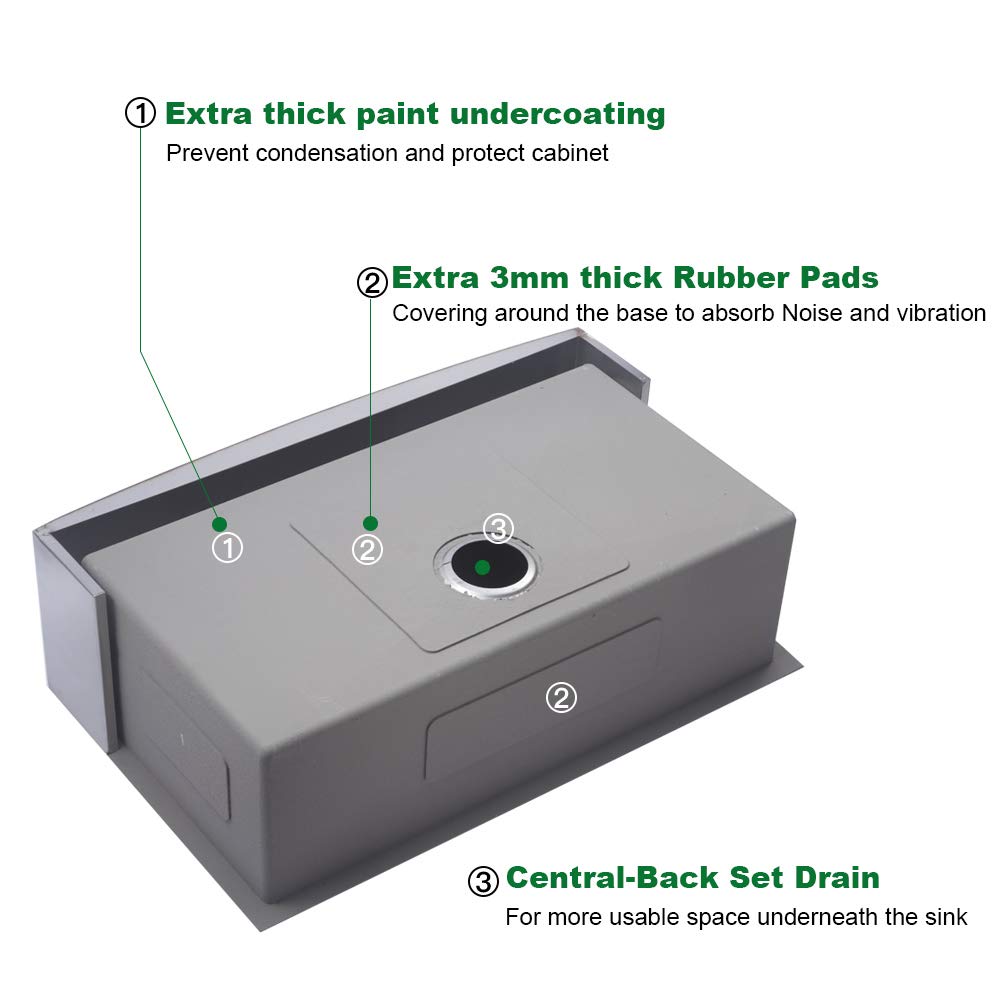 ① Extra thick paint undercoating
Prevent condensation and protect cabinet

② Extra 3mm thick Rubber Pads
Covering around the base to absorb Noise and vibration

①

②

③

②

③ Central-Back Set Drain
For more usable space underneath the sink