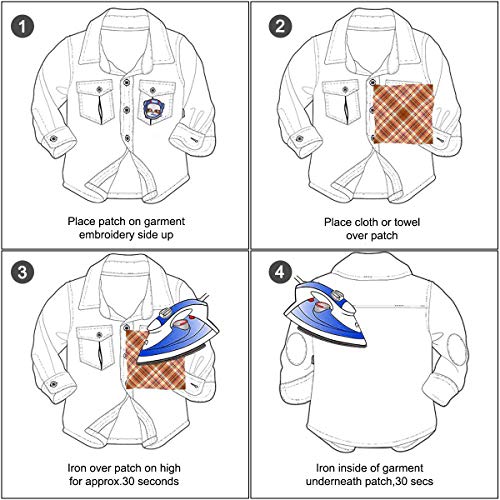 1

Place patch on garment embroidery side up

2

Place cloth or towel over patch

3

Iron over patch on high for approx.30 seconds

4

Iron inside of garment underneath patch,30 secs