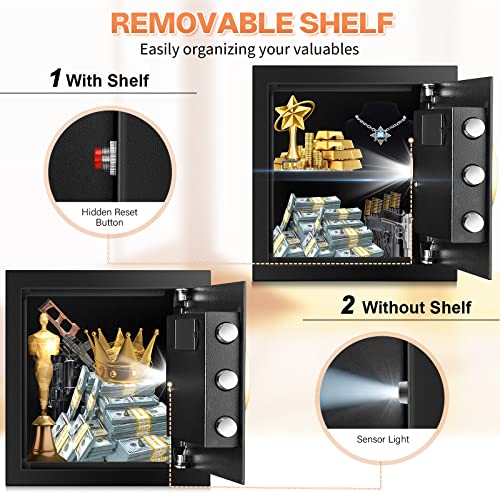 REMOVABLE SHELF
Easily organizing your valuables

1 With Shelf

Hidden Reset Button

2 Without Shelf

Sensor Light