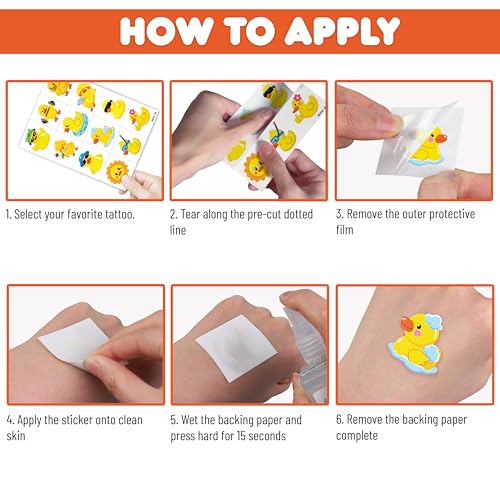 HOW TO APPLY

1. Select your favorite tattoo.

2. Tear along the pre-cut dotted line

3. Remove the outer protective film

4. Apply the sticker onto clean skin

5. Wet the backing paper and press hard for 15 seconds

6. Remove the backing paper complete