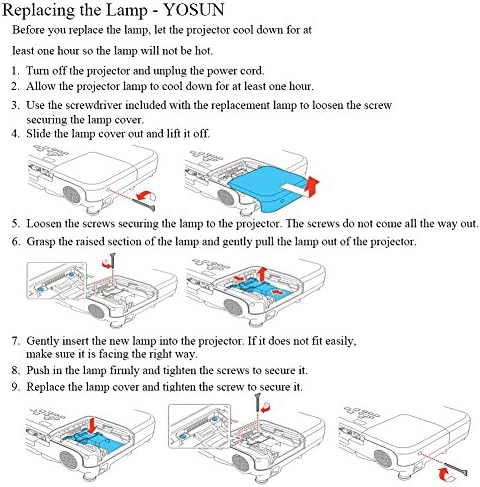 Replacing the Lamp - YOSUN

Before you replace the lamp, let the projector cool down for at least one hour so the lamp will not be hot.

1. Turn off the projector and unplug the power cord.
2. Allow the projector lamp to cool down for at least one hour.
3. Use the screwdriver included with the replacement lamp to loosen the screw securing the lamp cover.
4. Slide the lamp cover out and lift it off.

5. Loosen the screws securing the lamp to the projector. The screws do not come all the way out.
6. Grasp the raised section of the lamp and gently pull the lamp out of the projector.

7. Gently insert the new lamp into the projector. If it does not fit easily, make sure it is facing the right way.
8. Push in the lamp firmly and tighten the screws to secure it.
9. Replace the lamp cover and tighten the screw to secure it.