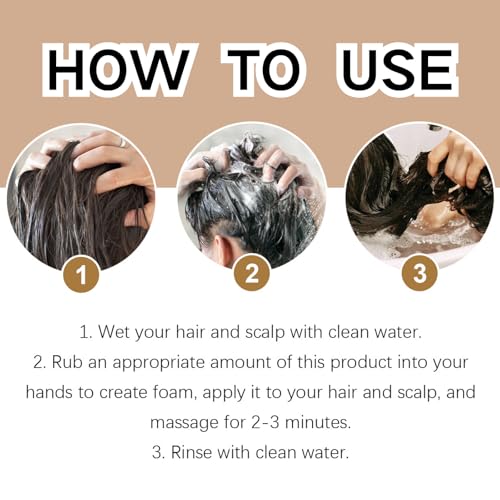 HOW TO USE

1

2

3

1. Wet your hair and scalp with clean water.
2. Rub an appropriate amount of this product into your hands to create foam, apply it to your hair and scalp, and massage for 2-3 minutes.
3. Rinse with clean water.