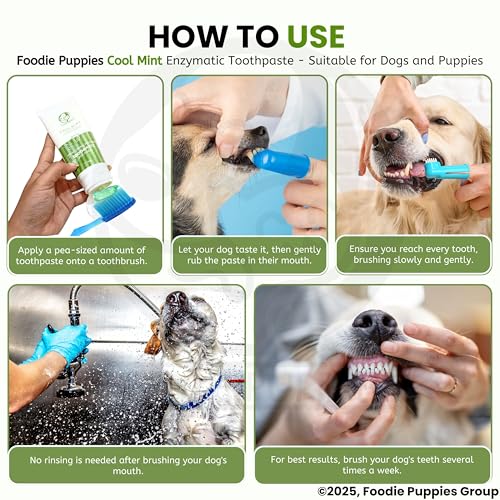 HOW TO USE

Foodie Puppies Cool Mint Enzymatic Toothpaste - Suitable for Dogs and Puppies

Apply a pea-sized amount of toothpaste onto a toothbrush.

Let your dog taste it, then gently rub the paste in their mouth.

Ensure you reach every tooth, brushing slowly and gently.

No rinsing is needed after brushing your dog's mouth.

For best results, brush your dog's teeth several times a week.

©2025, Foodie Puppies Group