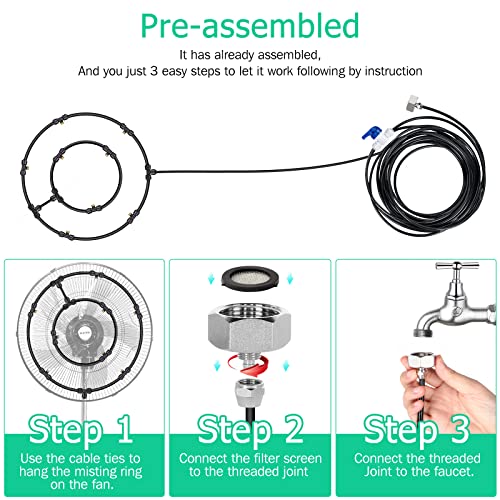 Pre-assembled

It has already assembled,
And you just 3 easy steps to let it work following by instruction

Step 1
Use the cable ties to hang the misting ring on the fan.

Step 2
Connect the filter screen to the threaded joint

Step 3
Connect the threaded Joint to the faucet.