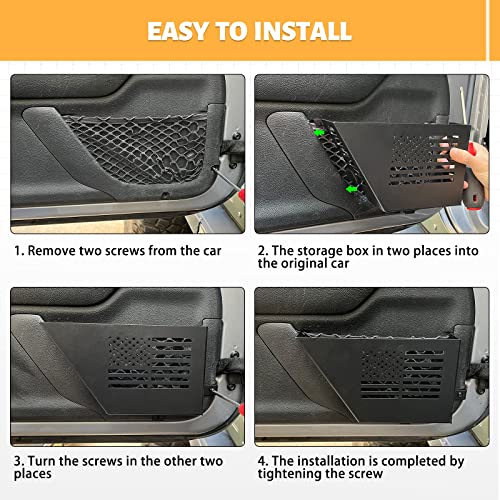 EASY TO INSTALL

1. Remove two screws from the car

2. The storage box in two places into the original car

3. Turn the screws in the other two places

4. The installation is completed by tightening the screw