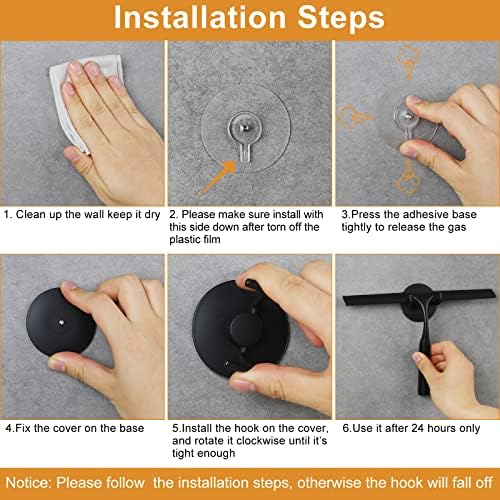 Installation Steps

1. Clean up the wall keep it dry

2. Please make sure install with this side down after torn off the plastic film

3.Press the adhesive base tightly to release the gas

4.Fix the cover on the base

5.Install the hook on the cover, and rotate it clockwise until it's tight enough

6.Use it after 24 hours only

Notice: Please follow the installation steps, otherwise the hook will fall off