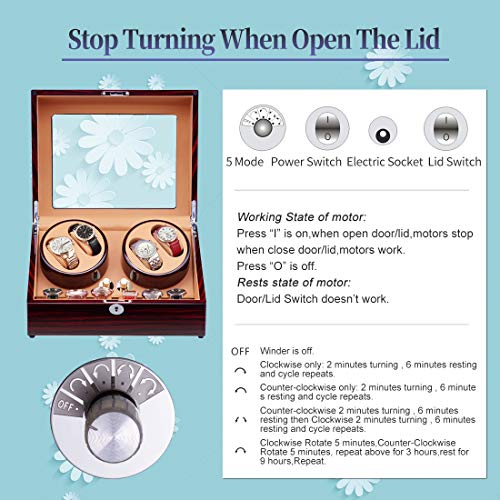 Stop Turning When Open The Lid

5 Mode Power Switch Electric Socket Lid Switch

Working State of motor:
Press "I" is on,when open door/lid,motors stop when close door/lid,motors work.
Press "O" is off.
Rests state of motor:
Door/Lid Switch doesn't work.

OFF Winder is off.
Clockwise only: 2 minutes turning , 6 minutes resting and cycle repeats.
Counter-clockwise only: 2 minutes turning , 6 minute s resting and cycle repeats.
Counter-clockwise 2 minutes turning , 6 minutes resting then Clockwise 2 minutes turning , 6 minutes resting and cycle repeats.
Clockwise Rotate 5 minutes,Counter-Clockwise Rotate 5 minutes, repeat above for 3 hours,rest for 9 hours,Repeat.

OFF