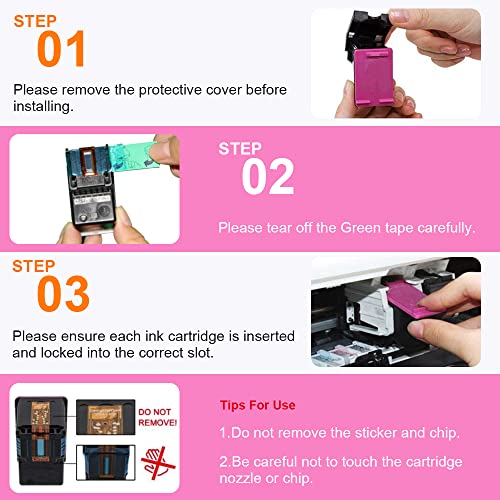 STEP
01

Please remove the protective cover before installing.

STEP
02

Please tear off the Green tape carefully.

STEP
03

Please ensure each ink cartridge is inserted and locked into the correct slot.

DO NOT REMOVE!

Tips For Use

1.Do not remove the sticker and chip.

2.Be careful not to touch the cartridge nozzle or chip.