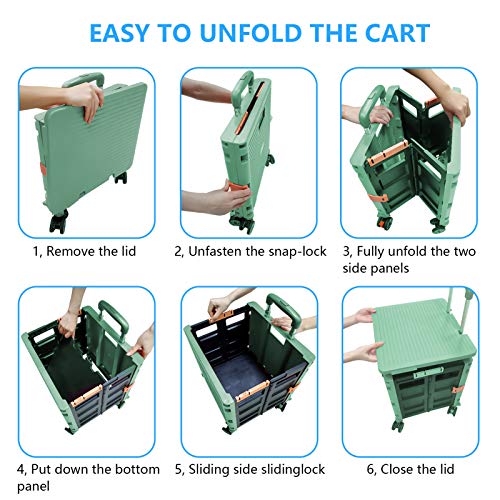 EASY TO UNFOLD THE CART

1, Remove the lid

2, Unfasten the snap-lock

3, Fully unfold the two side panels

4, Put down the bottom panel

5, Sliding side slidinglock

6, Close the lid