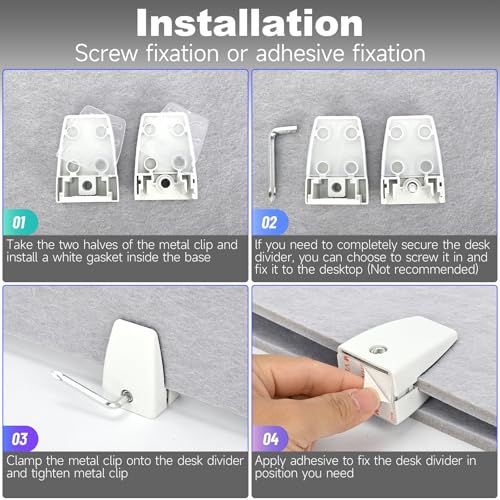 Installation
Screw fixation or adhesive fixation

01
Take the two halves of the metal clip and install a white gasket inside the base

02
If you need to completely secure the desk divider, you can choose to screw it in and fix it to the desktop (Not recommended)

03
Clamp the metal clip onto the desk divider and tighten metal clip

04
Apply adhesive to fix the desk divider in position you need