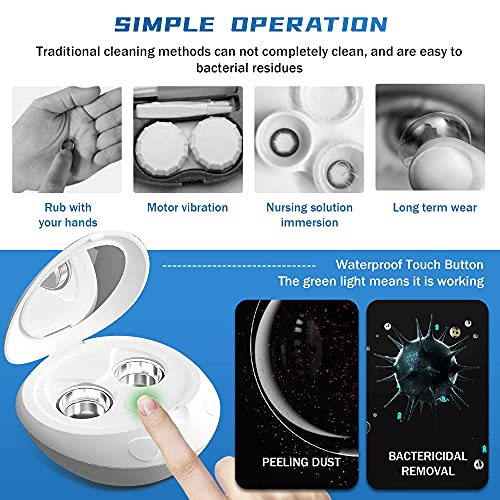 SIMPLE OPERATION

Traditional cleaning methods can not completely clean, and are easy to bacterial residues

Rub with your hands

Motor vibration

Nursing solution immersion

Long term wear

Waterproof Touch Button
The green light means it is working

PEELING DUST

BACTERICIDAL REMOVAL