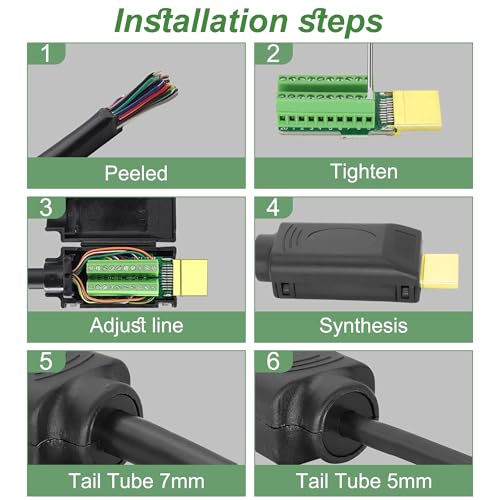 Installation steps

1
Peeled

2
Tighten

3
Adjust line

4
Synthesis

5
Tail Tube 7mm

6
Tail Tube 5mm