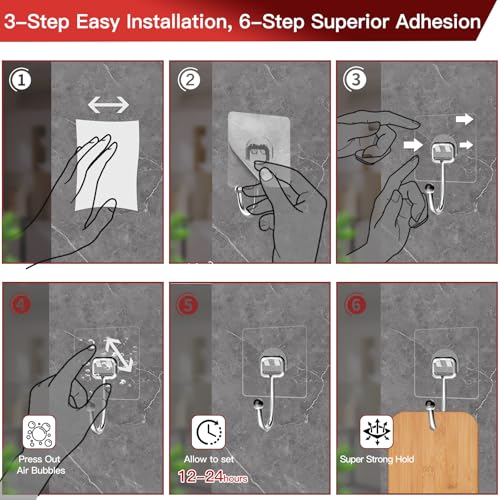 3–Step Easy Installation, 6–Step Superior Adhesion

1

2

3

4

Press Out Air Bubbles

5

Allow to set 12–24hours

6

Super Strong Hold