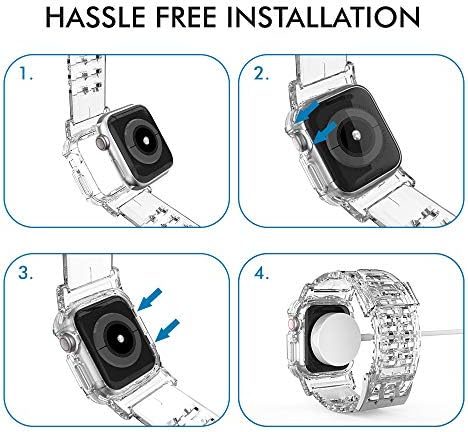 HASSLE FREE INSTALLATION

1.

2.

3.

4.