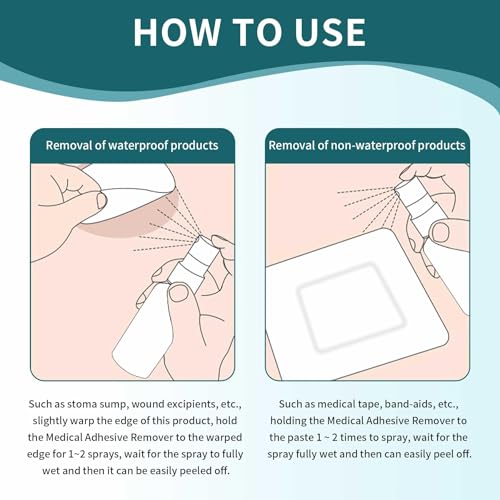 HOW TO USE

Removal of waterproof products

Such as stoma sump, wound excipients, etc., slightly warp the edge of this product, hold the Medical Adhesive Remover to the warped edge for 1~2 sprays, wait for the spray to fully wet and then it can be easily peeled off.

Removal of non-waterproof products

Such as medical tape, band-aids, etc., holding the Medical Adhesive Remover to the paste 1 ~ 2 times to spray, wait for the spray fully wet and then can easily peel off.